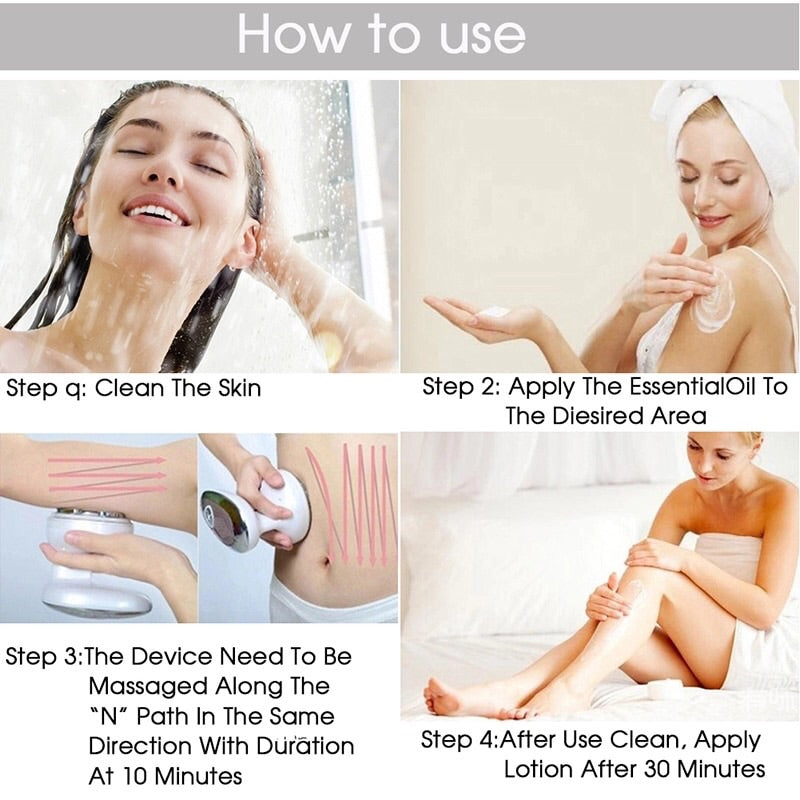 How to use

Step q: Clean The Skin

Step 2: Apply The EssentialOil To The Diesired Area

Step 3:The Device Need To Be Massaged Along The "N" Path In The Same Direction With Duration At 10 Minutes

Step 4:After Use Clean, Apply Lotion After 30 Minutes